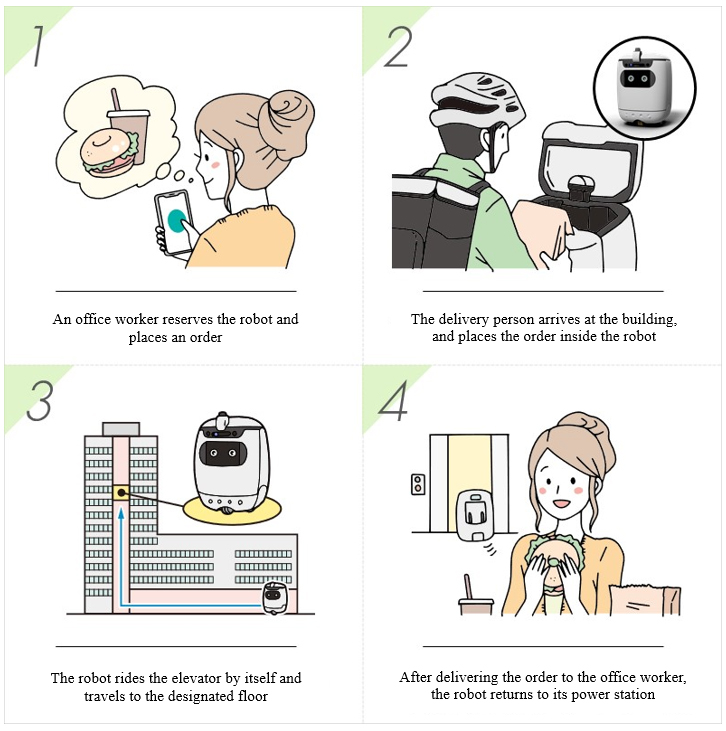 1

An office worker reserves the robot and places an order

2

The delivery person arrives at the building, and places the order inside the robot

3

The robot rides the elevator by itself and travels to the designated floor

4

After delivering the order to the office worker, the robot returns to its power station